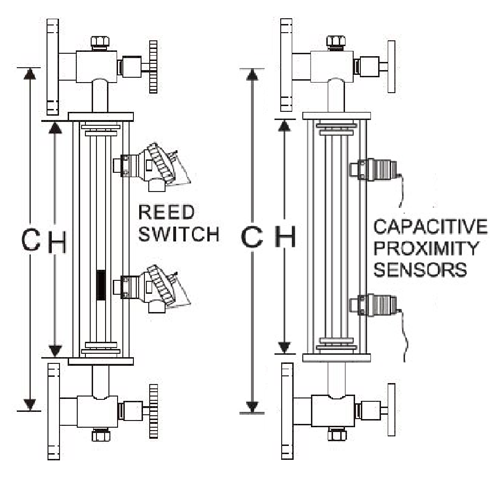 C H

REED SWITCH

C H

CAPACITIVE PROXIMITY SENSORS